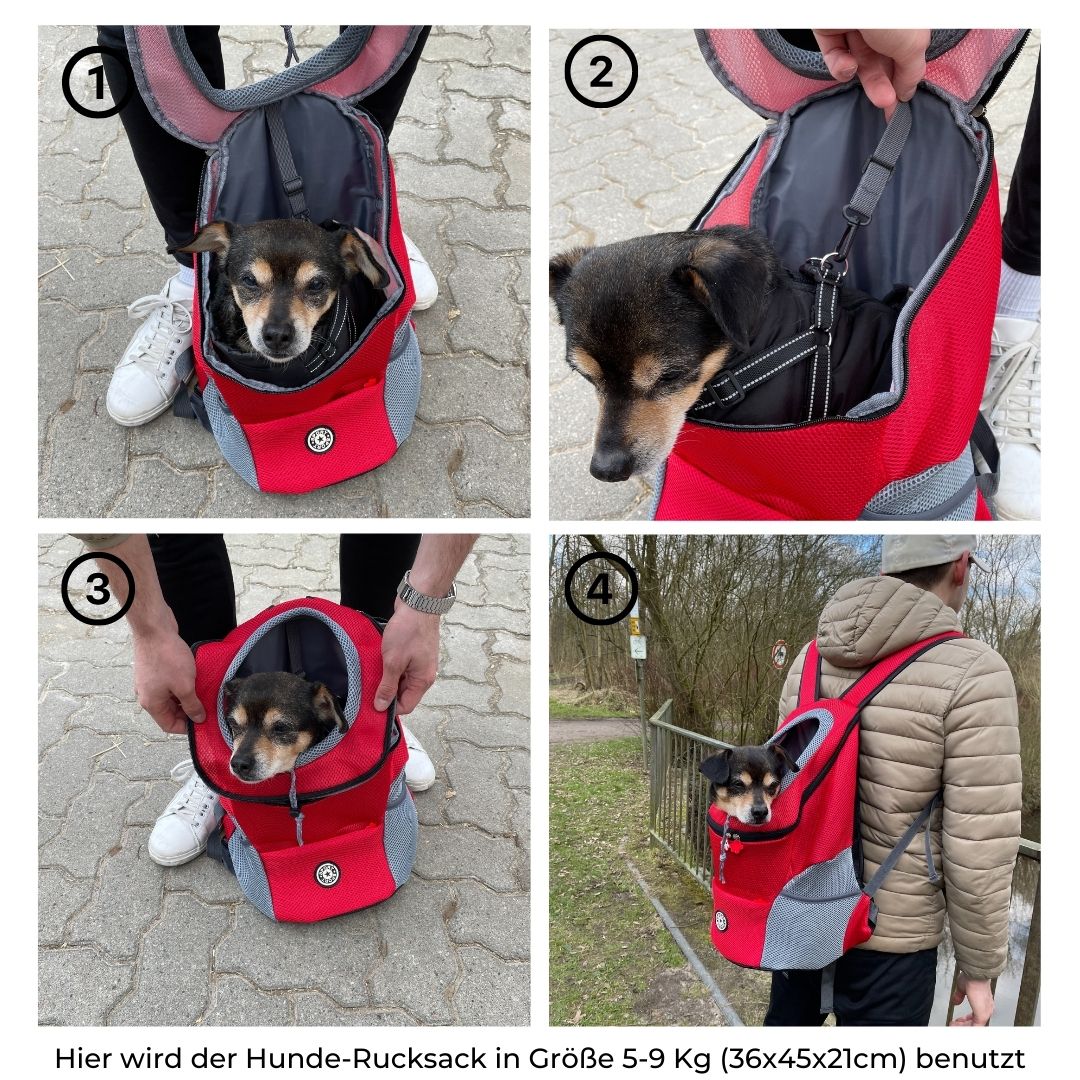 1

2

3

4

Hier wird der Hunde-Rucksack in Größe 5-9 Kg (36x45x21cm) benutzt